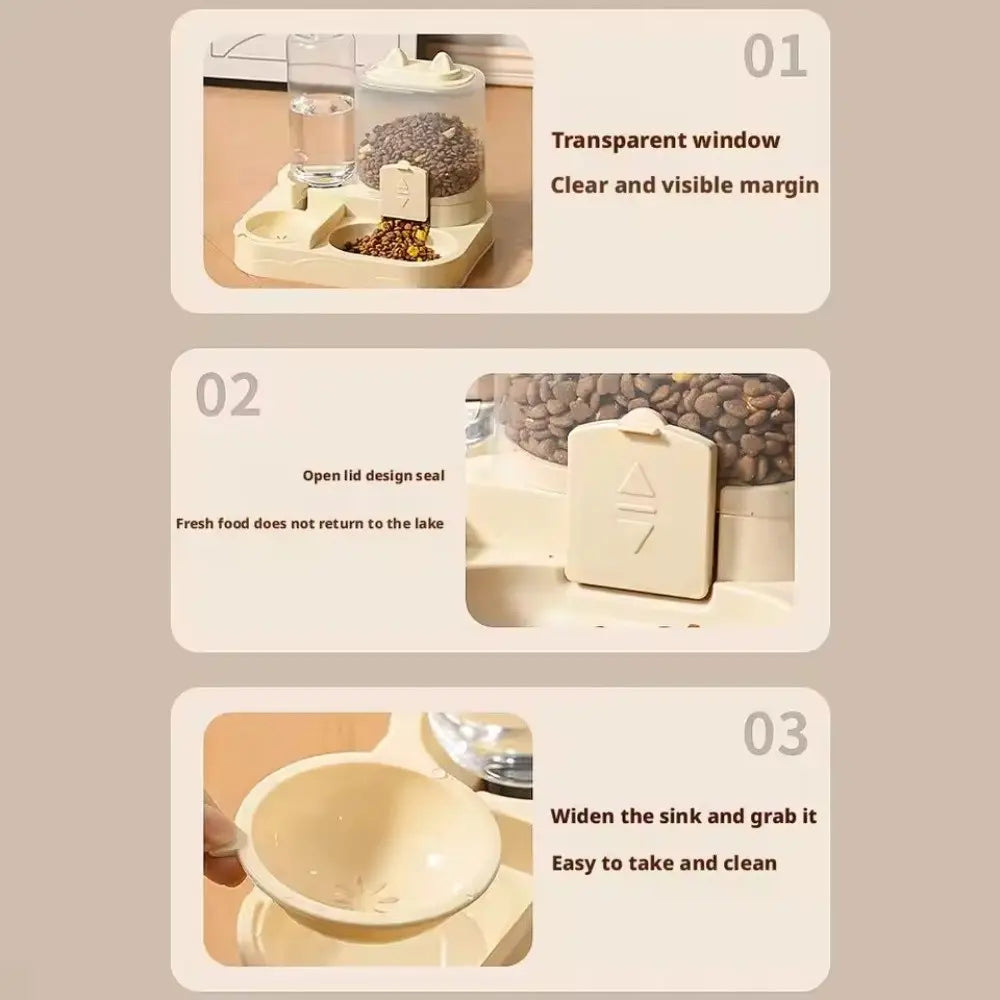 01

Transparent window

Clear and visible margin

02

Open lid design seal

Fresh food does not return to the lake

03

Widen the sink and grab it

Easy to take and clean